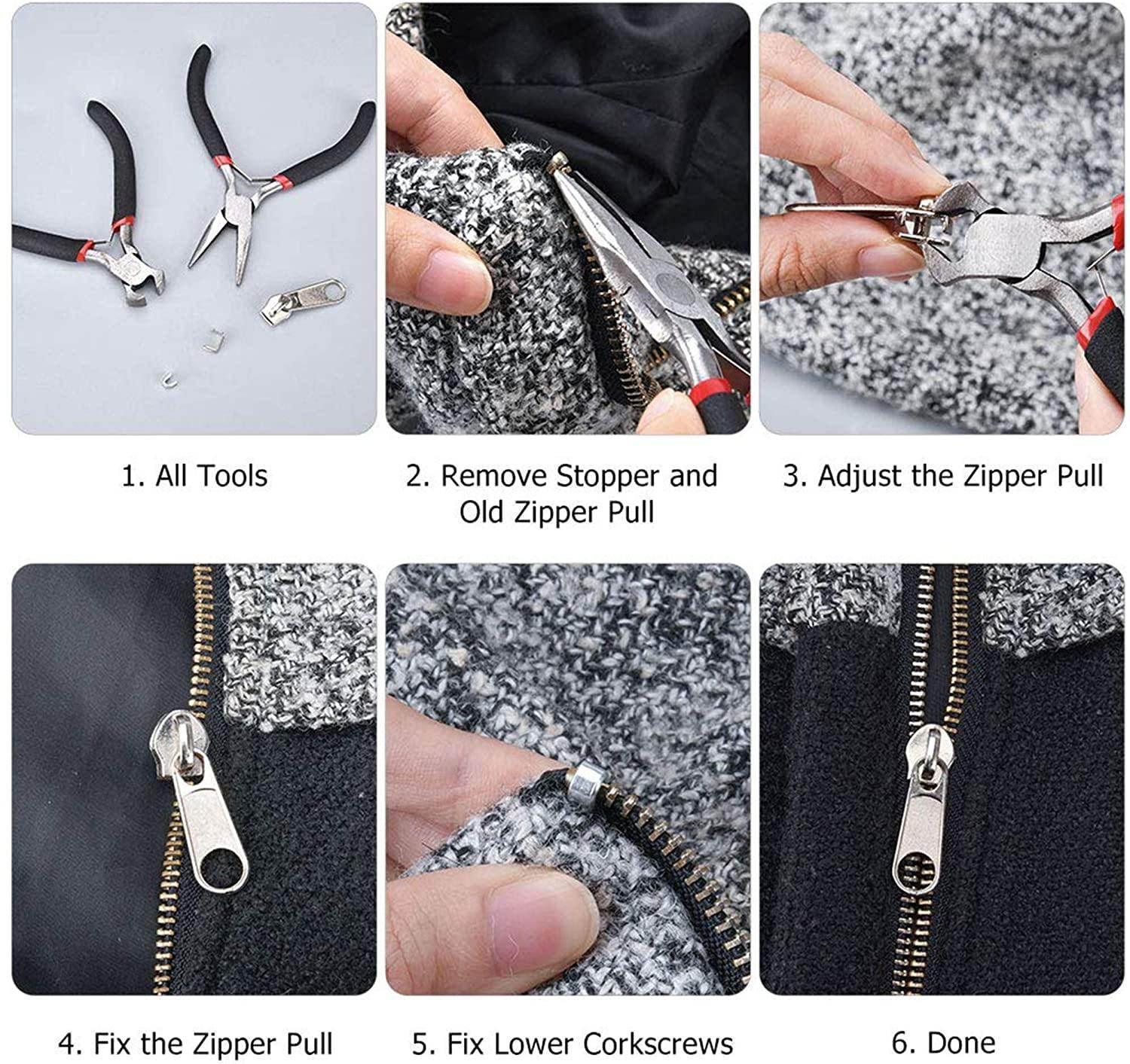 1. All Tools

2. Remove Stopper and Old Zipper Pull

3. Adjust the Zipper Pull

4. Fix the Zipper Pull

5. Fix Lower Corkscrews

6. Done